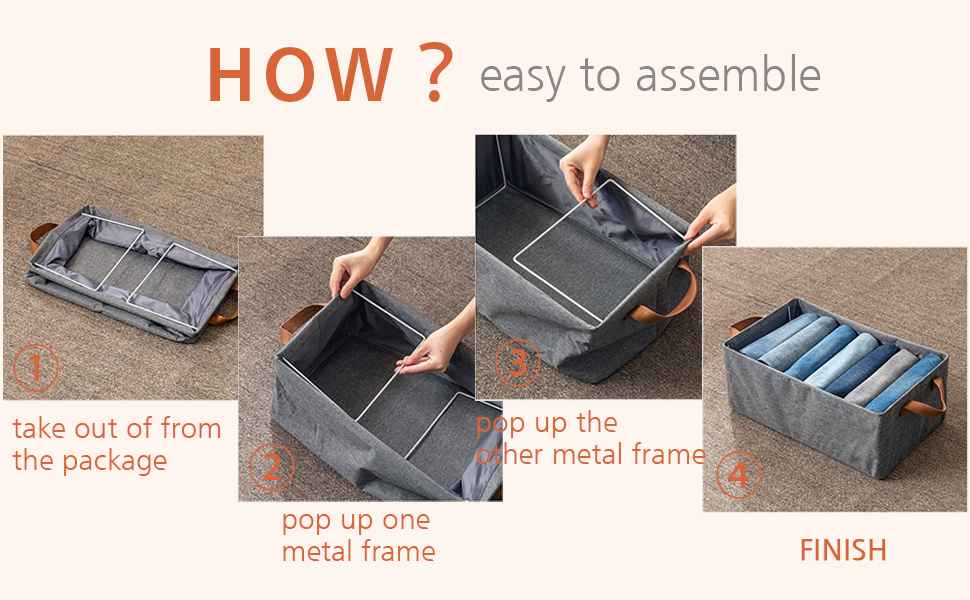 HOW ? easy to assemble

1

take out of from the package

2

pop up one metal frame

3

pop up the other metal frame

4

FINISH